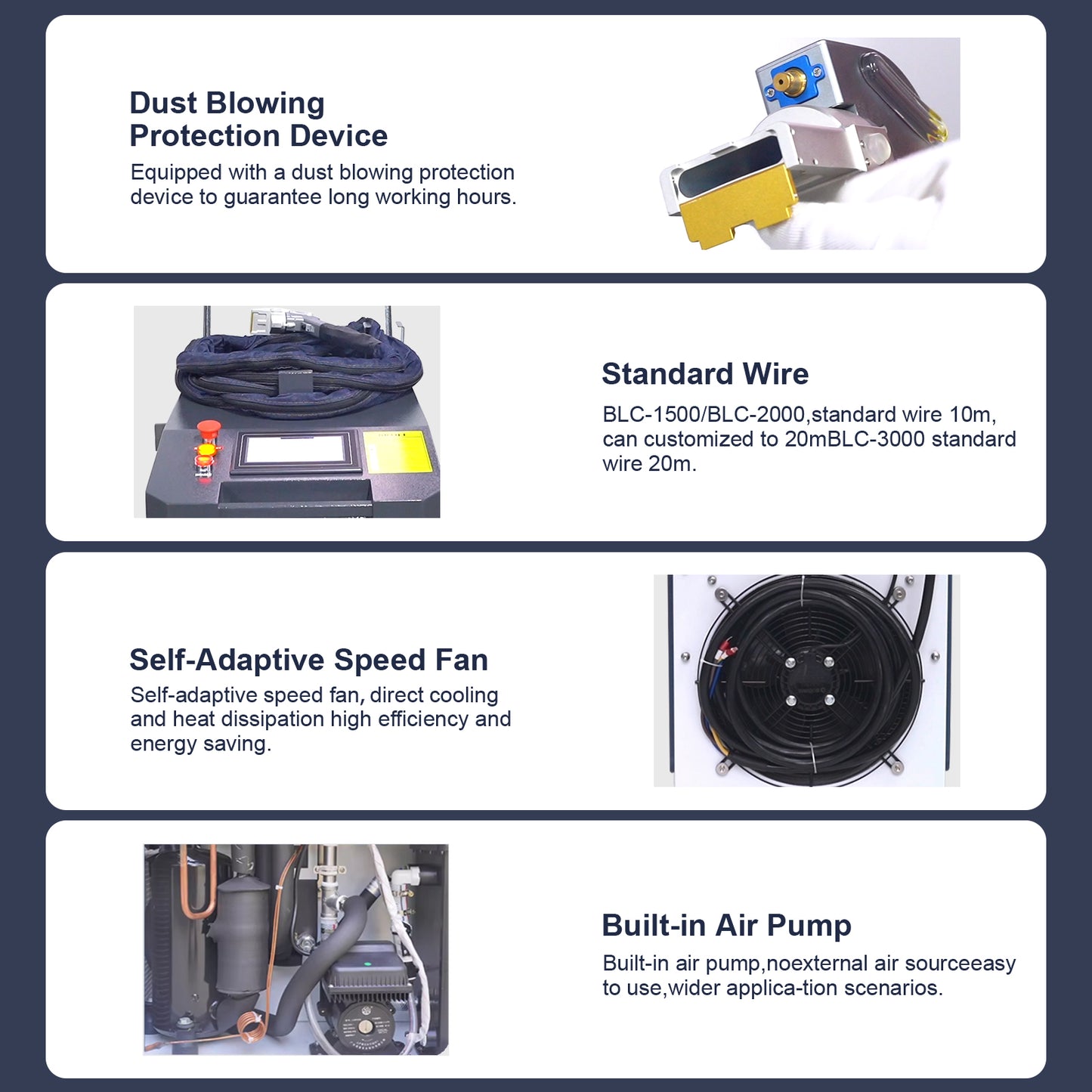 Dust Blowing
Protection Device
Equipped with a dust blowing protection device to guarantee long working hours.

Standard Wire
BLC-1500/BLC-2000,standard wire 10m, can customized to 20mBLC-3000 standard wire 20m.

Self-Adaptive Speed Fan
Self-adaptive speed fan, direct cooling and heat dissipation high efficiency and energy saving.

Built-in Air Pump
Built-in air pump,noexternal air sourceeasy to use,wider applica-tion scenarios.