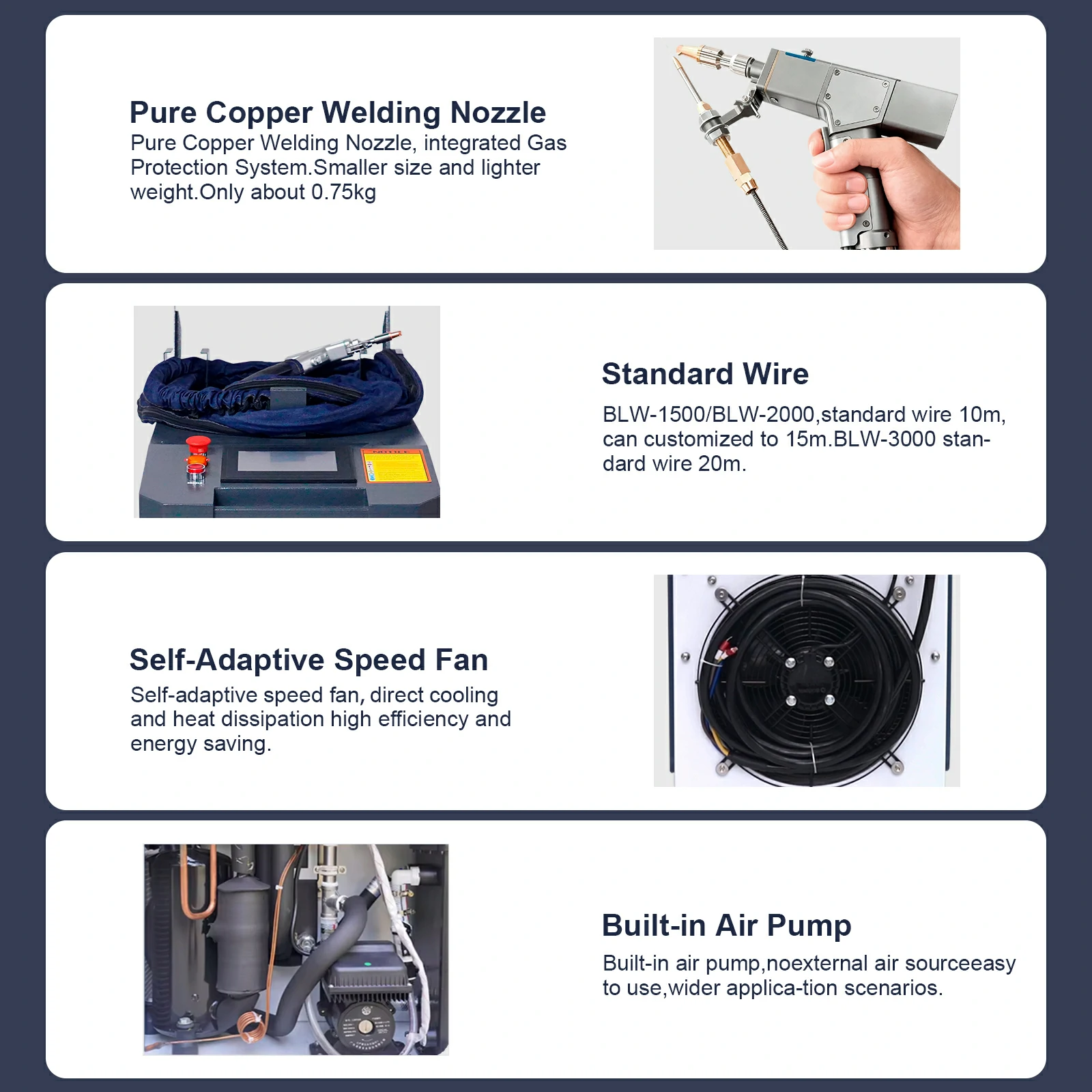 Pure Copper Welding Nozzle

Pure Copper Welding Nozzle, integrated Gas Protection System.Smaller size and lighter weight.Only about 0.75kg

Standard Wire

BLW-1500/BLW-2000,standard wire 10m, can customized to 15m.BLW-3000 standard wire 20m.

Self-Adaptive Speed Fan

Self-adaptive speed fan, direct cooling and heat dissipation high efficiency and energy saving.

Built-in Air Pump

Built-in air pump,noexternal air sourceeasy to use,wider applica-tion scenarios.