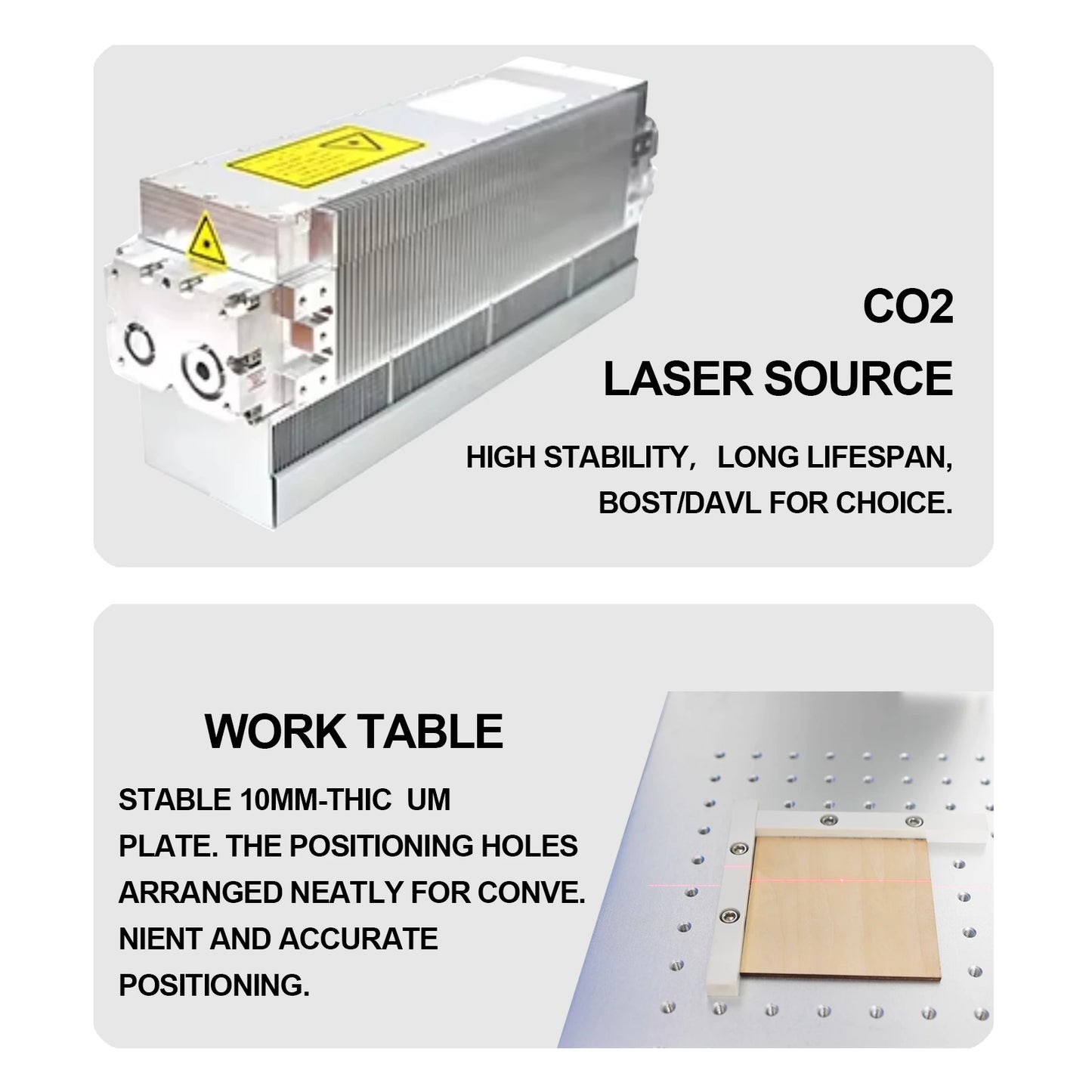 CO2

LASER SOURCE

HIGH STABILITY, LONG LIFESPAN, BOST/DAVL FOR CHOICE.

WORK TABLE

STABLE 10MM-THIC UM PLATE. THE POSITIONING HOLES ARRANGED NEATLY FOR CONVE. NIENT AND ACCURATE POSITIONING.